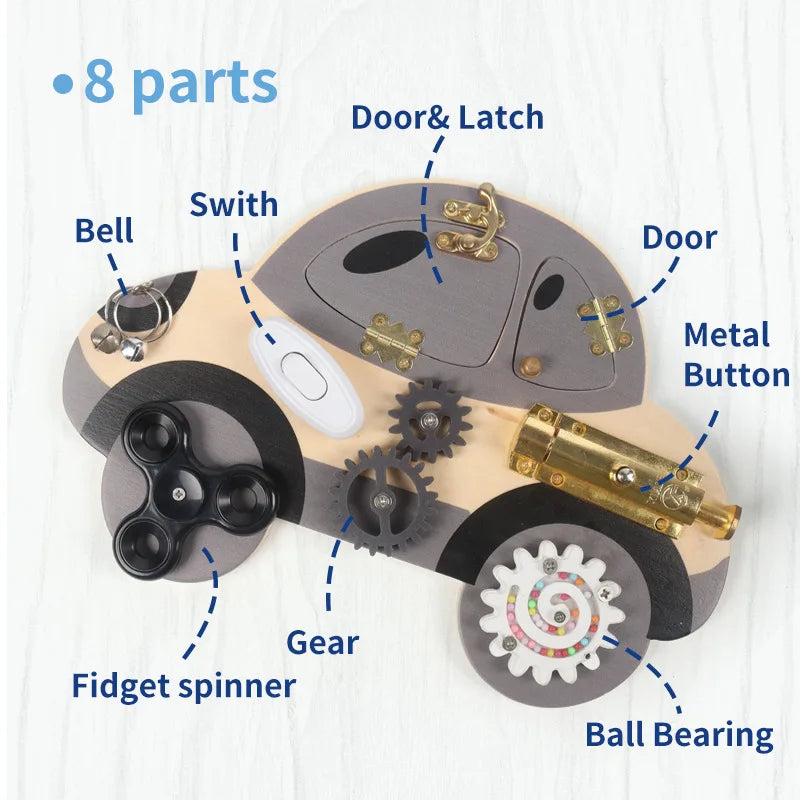 •8 parts

Door& Latch

Swith

Bell

Door

Metal Button

Gear

Fidget spinner

Ball Bearing